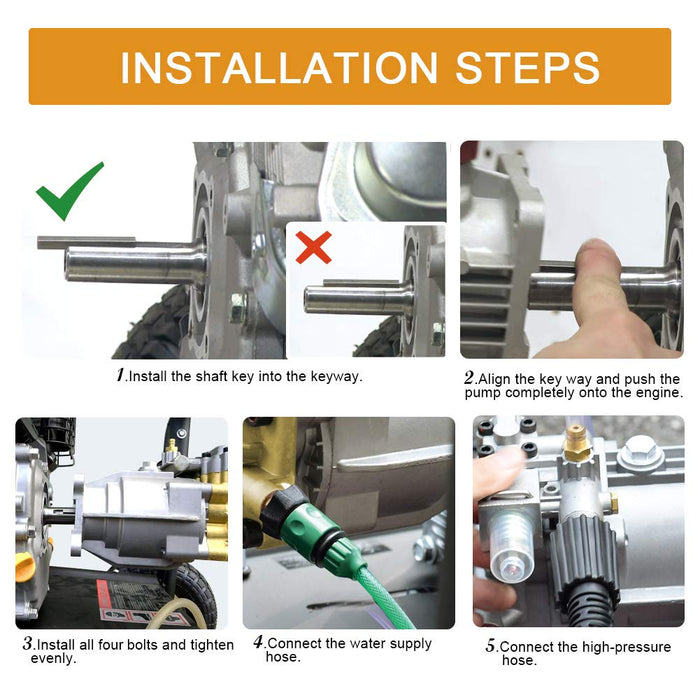 INSTALLATION STEPS

1.Install the shaft key into the keyway.

2.Align the key way and push the pump completely onto the engine.

3.Install all four bolts and tighten evenly.

4.Connect the water supply hose.

5.Connect the high-pressure hose.