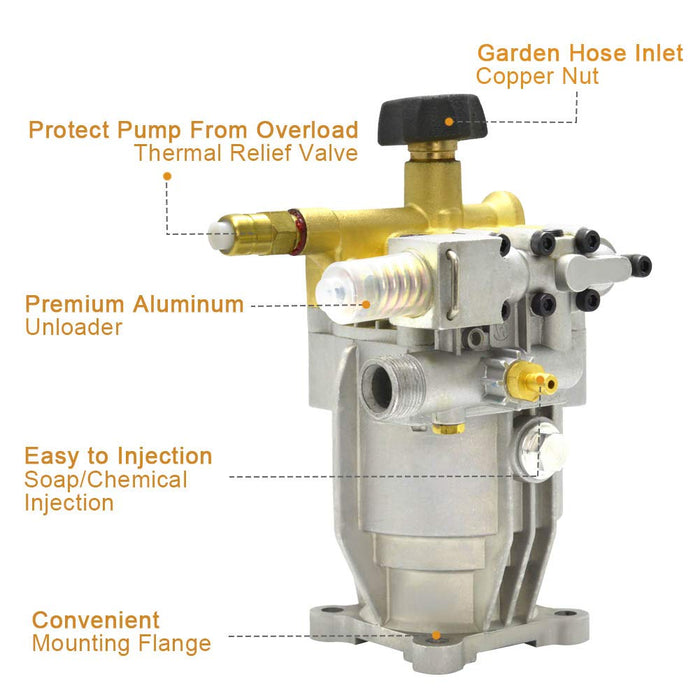 Garden Hose Inlet
Copper Nut

Protect Pump From Overload
Thermal Relief Valve

Premium Aluminum
Unloader

Easy to Injection
Soap/Chemical
Injection

Convenient
Mounting Flange