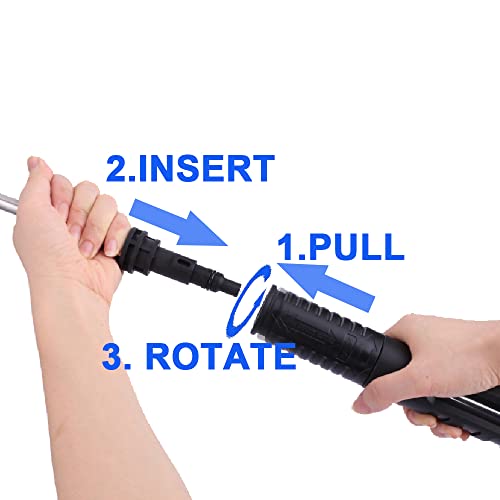 2.INSERT

1.PULL

3. ROTATE